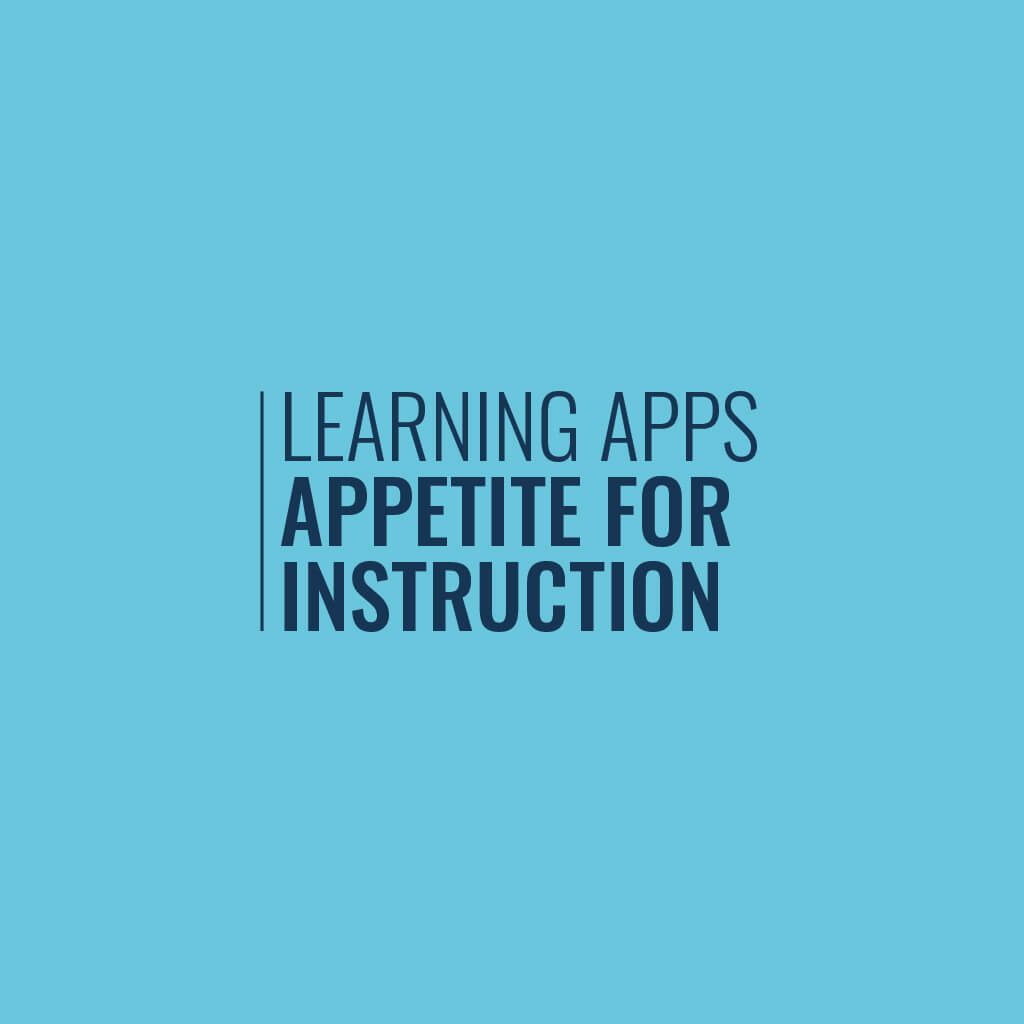 LEARNING APPS
APPETITE FOR INSTRUCTION