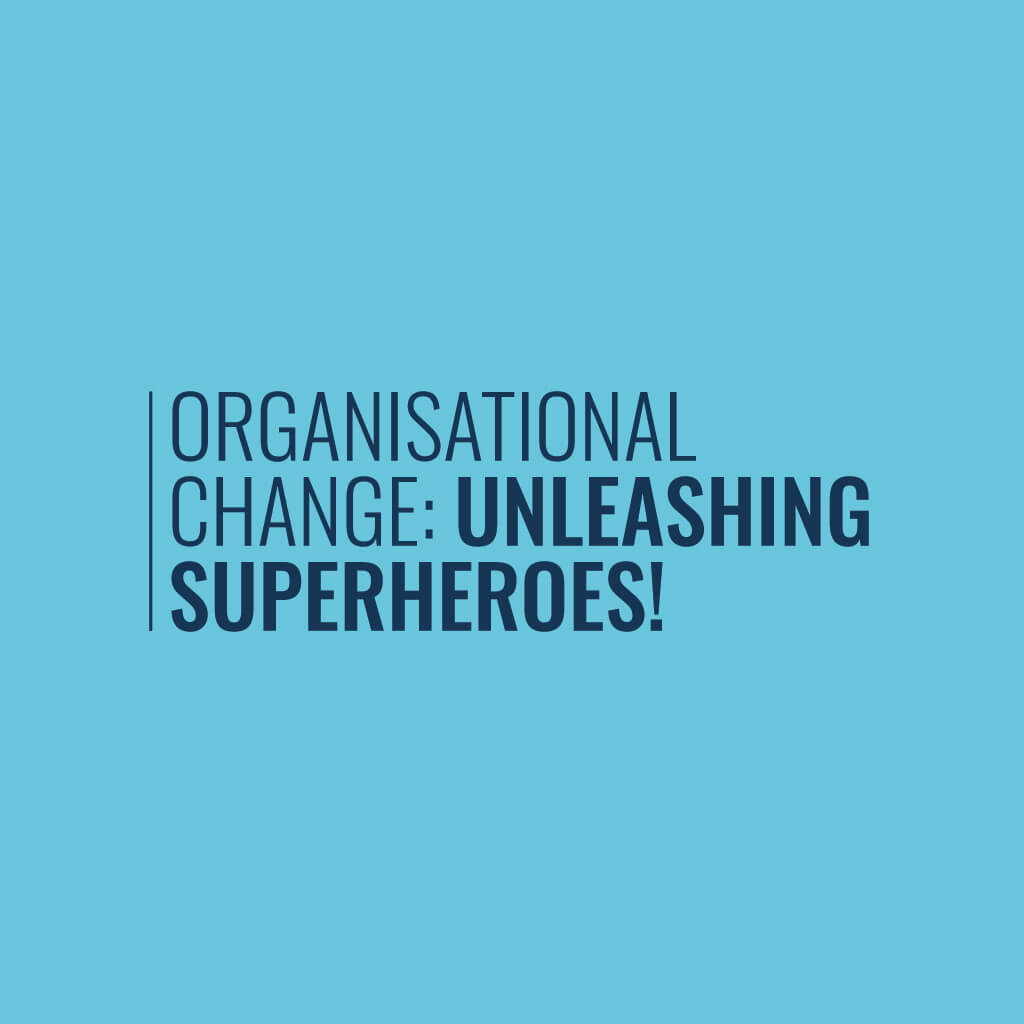 ORGANISATIONAL CHANGE: UNLEASHING SUPERHEROES!