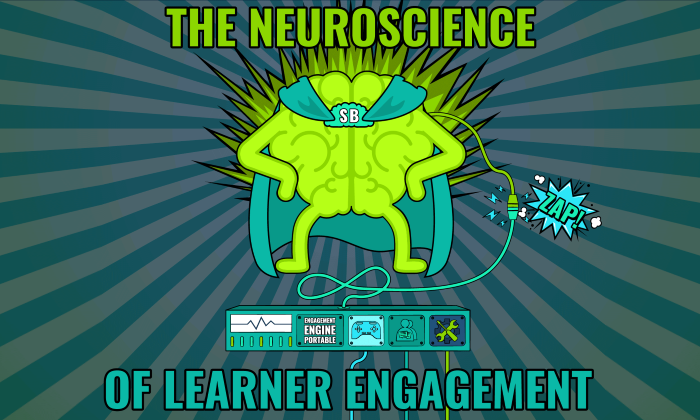 THE NEUROSCIENCE

SB

ZAP!

ENGAGEMENT ENGINE PORTABLE

OF LEARNER ENGAGEMENT