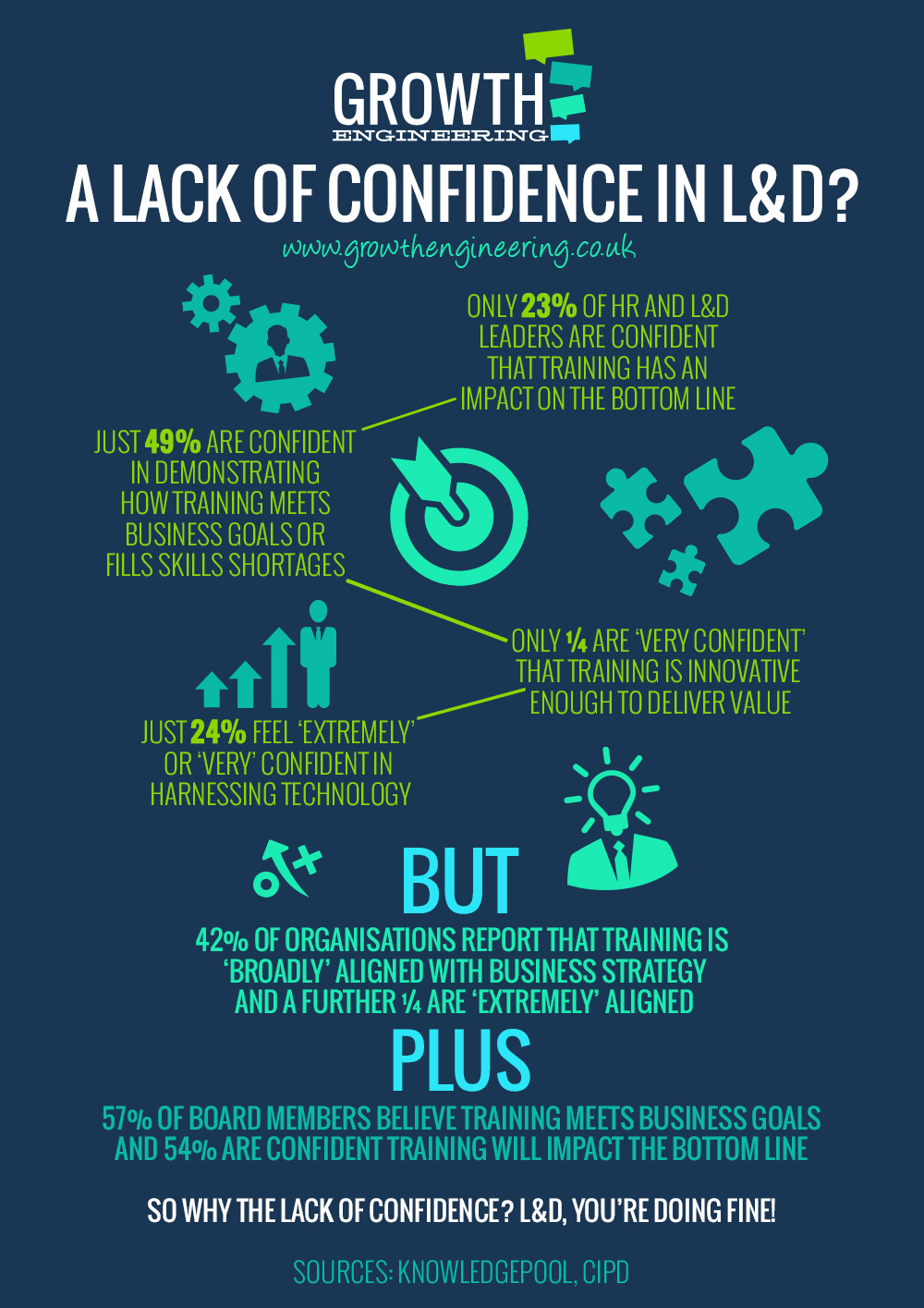 GROWTH ENGINEERING

A LACK OF CONFIDENCE IN L&D?

www.growthengineering.co.uk

ONLY 23% OF HR AND L&D LEADERS ARE CONFIDENT THAT TRAINING HAS AN IMPACT ON THE BOTTOM LINE

JUST 49% ARE CONFIDENT IN DEMONSTRATING HOW TRAINING MEETS BUSINESS GOALS OR FILLS SKILLS SHORTAGES

ONLY ¼ ARE 'VERY CONFIDENT' THAT TRAINING IS INNOVATIVE ENOUGH TO DELIVER VALUE

JUST 24% FEEL 'EXTREMELY' OR 'VERY' CONFIDENT IN HARNESSING TECHNOLOGY

BUT

42% OF ORGANISATIONS REPORT THAT TRAINING IS 'BROADLY' ALIGNED WITH BUSINESS STRATEGY AND A FURTHER ¼ ARE 'EXTREMELY' ALIGNED

PLUS

57% OF BOARD MEMBERS BELIEVE TRAINING MEETS BUSINESS GOALS AND 54% ARE CONFIDENT TRAINING WILL IMPACT THE BOTTOM LINE

SO WHY THE LACK OF CONFIDENCE? L&D, YOU'RE DOING FINE!

SOURCES: KNOWLEDGEPOOL, CIPD